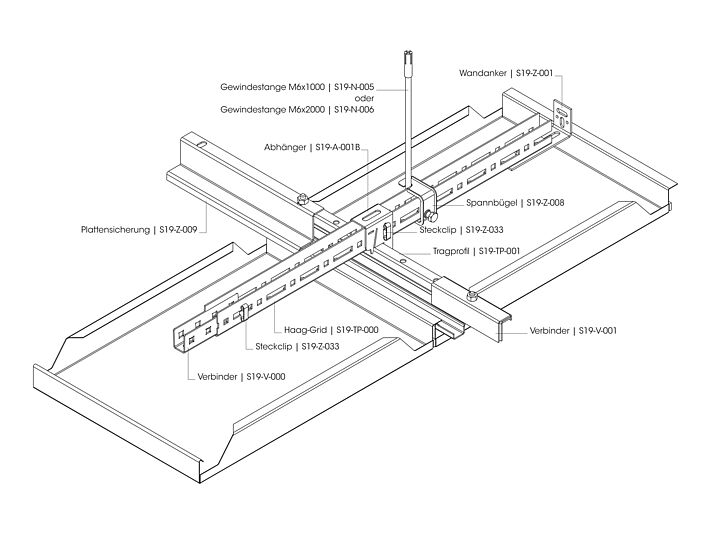 Gewindestange M6x1000 | S19-N-005
oder
Gewindestange M6x2000 | S19-N-006

Wandanker | S19-Z-001

Abhänger | S19-A-001B

Spannbügel | S19-Z-008

Plattensicherung | S19-Z-009

Steckclip | S19-Z-033

Tragprofil | S19-TP-001

Haag-Grid | S19-TP-000

Verbinder | S19-V-001

Steckclip | S19-Z-033

Verbinder | S19-V-000