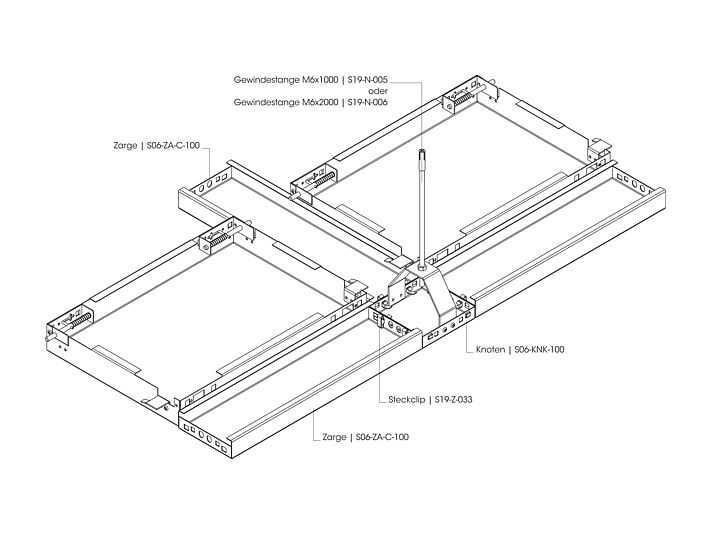 Gewindestange M6x1000 | S19-N-005
oder
Gewindestange M6x2000 | S19-N-006

Zarge | S06-ZA-C-100

Knoten | S06-KNK-100

Steckclip | S19-Z-033

Zarge | S06-ZA-C-100